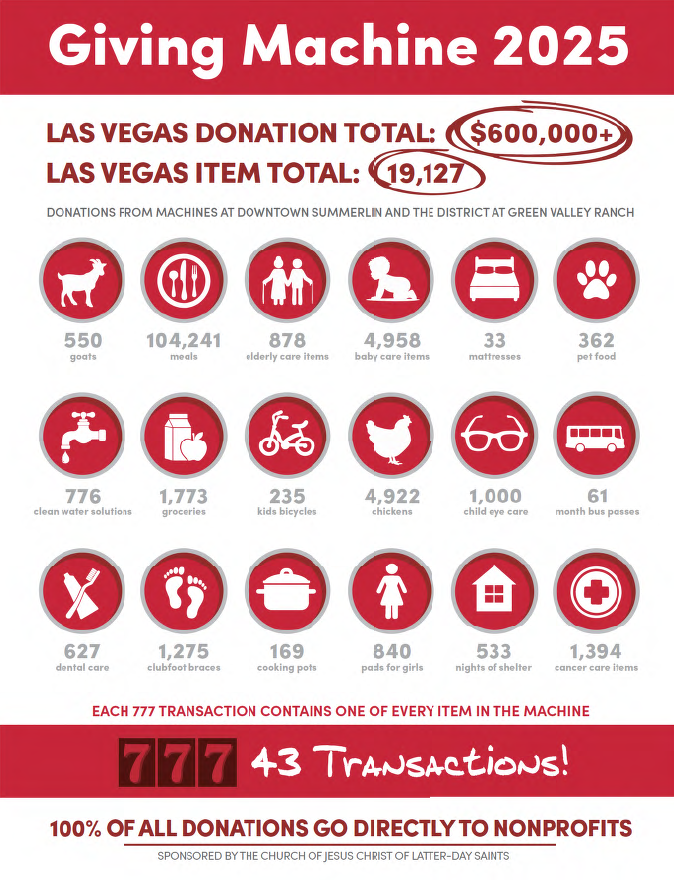 Giving Machine 2025

LAS VEGAS DONATION TOTAL: $600,000+
LAS VEGAS ITEM TOTAL: 19,127

DONATIONS FROM MACHINES AT DOWNTOWN SUMMERLIN AND THE DISTRICT AT GREEN VALLEY RANCH

550
goats

104,241
meals

878
elderly care items

4,958
baby care items

33
mattresses

362
pet food

776
clean water solutions

1,773
groceries

235
kids bicycles

4,922
chickens

1,000
child eye care

61
month bus passes

627
dental care

1,275
clubfoot braces

169
cooking pots

840
pads for girls

533
nights of shelter

1,394
cancer care items

EACH 777 TRANSACTION CONTAINS ONE OF EVERY ITEM IN THE MACHINE

777 43 Transactions!

100% OF ALL DONATIONS GO DIRECTLY TO NONPROFITS

SPONSORED BY THE CHURCH OF JESUS CHRIST OF LATTER-DAY SAINTS